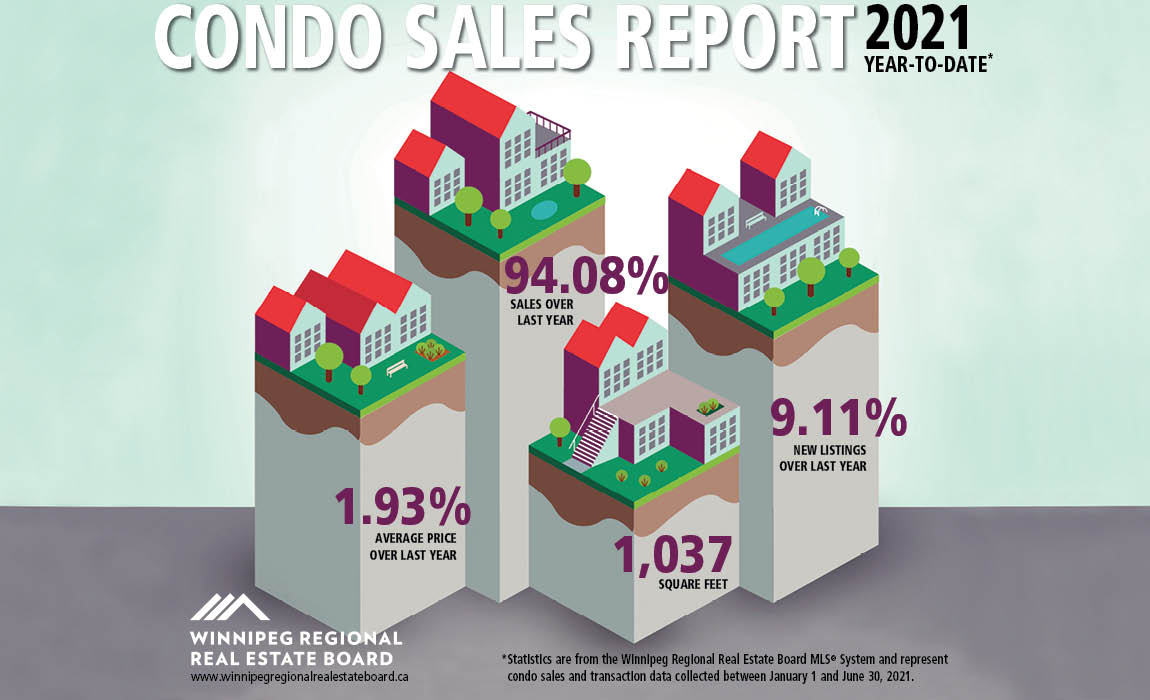 CONDO SALES REPORT 2021 YEAR-TO-DATE*

94.08%
SALES OVER LAST YEAR

9.11%
NEW LISTINGS OVER LAST YEAR

1.93%
AVERAGE PRICE OVER LAST YEAR

1,037
SQUARE FEET

WINNIPEG REGIONAL REAL ESTATE BOARD
www.winnipegregionalrealestateboard.ca

*Statistics are from the Winnipeg Regional Real Estate Board MLS® System and represent condo sales and transaction data collected between January 1 and June 30, 2021.